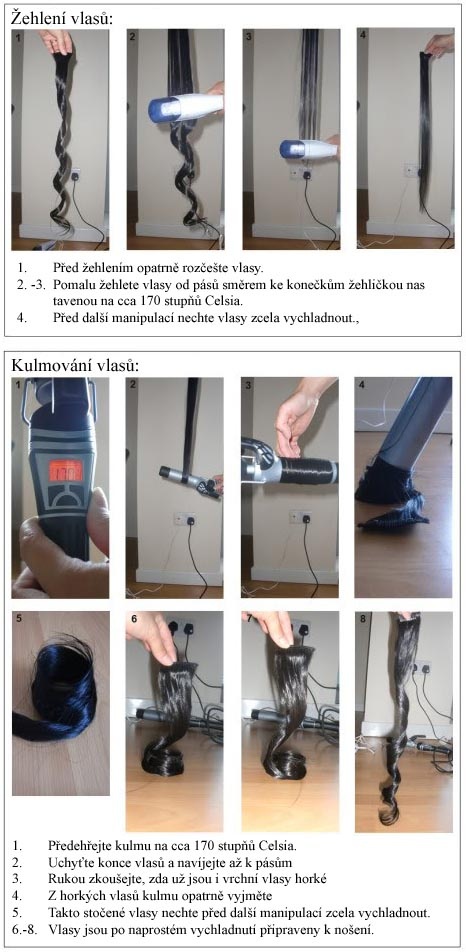 Žehlení vlasů:

1 2 3 4

1. Před žehlením opatrně rozčešte vlasy.
2. -3. Pomalu žehlete vlasy od pásů směrem ke konečkům žehličkou nas tavenou na cca 170 stupňů Celsia.
4. Před další manipulací nechte vlasy zcela vychladnout.,

Kulmování vlasů:

1 2 3 4

5 6 7 8

1. Předehřejte kulmu na cca 170 stupňů Celsia.
2. Uchyťte konce vlasů a navíjejte až k pásům
3. Rukou zkoušejte, zda už jsou i vrchní vlasy horké
4. Z horkých vlasů kulmu opatrně vyjměte
5. Takto stočené vlasy nechte před další manipulací zcela vychladnout.
6.-8. Vlasy jsou po naprostém vychladnutí připraveny k nošení.